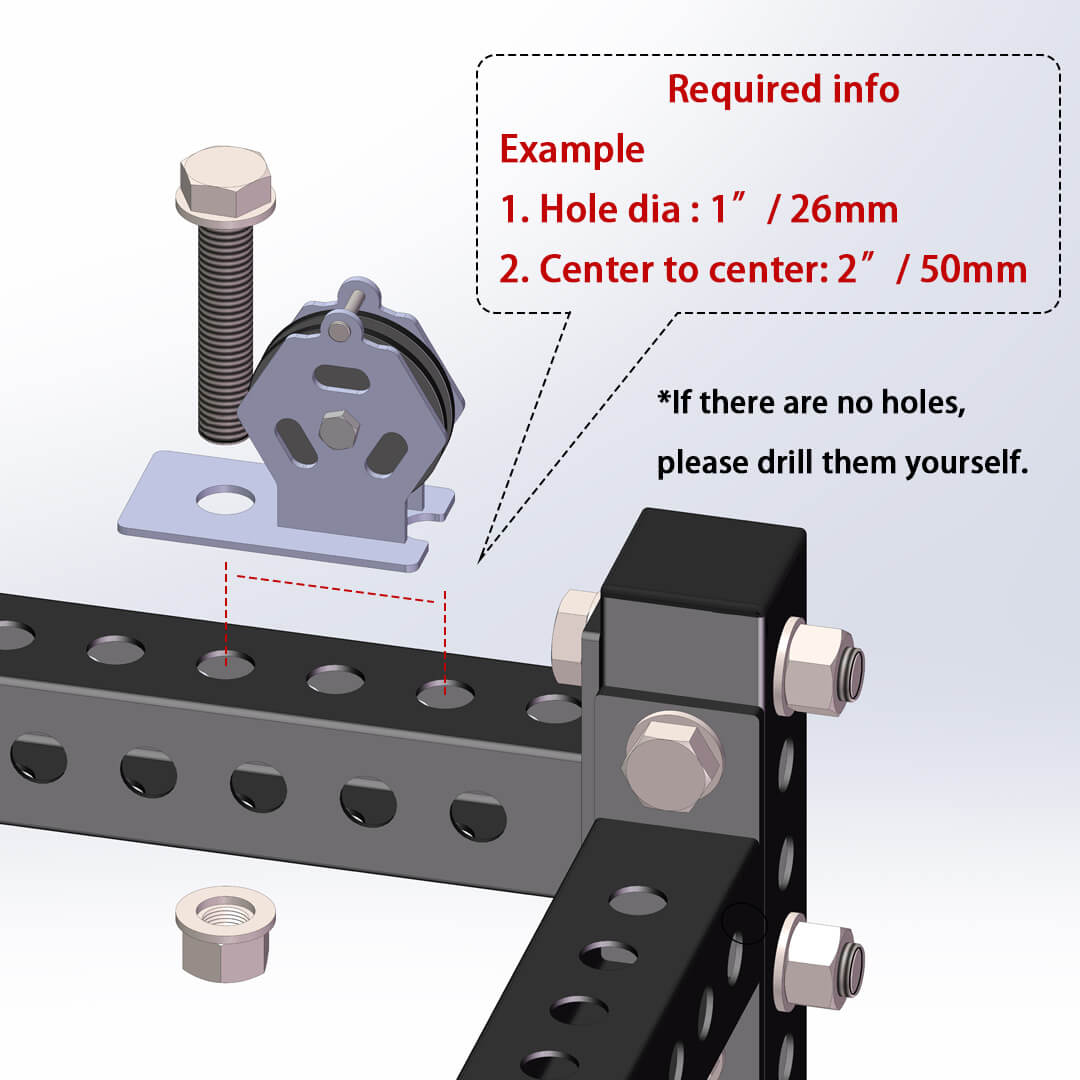 Required info
Example
1. Hole dia : 1” / 26mm
2. Center to center: 2” / 50mm

*If there are no holes,
please drill them yourself.