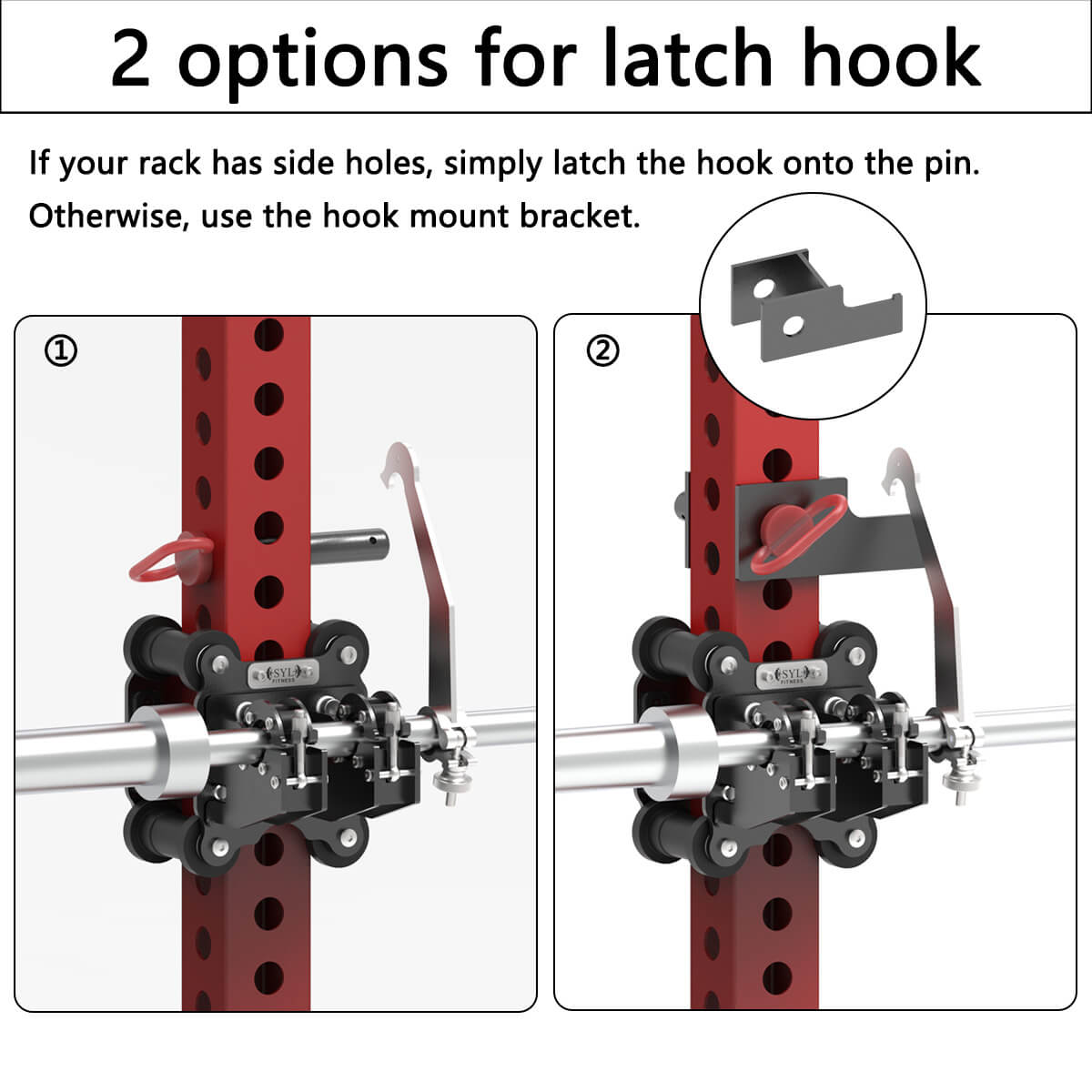 2 options for latch hook

If your rack has side holes, simply latch the hook onto the pin.
Otherwise, use the hook mount bracket.

①

SYL
FITNESS

②

SYL
FITNESS